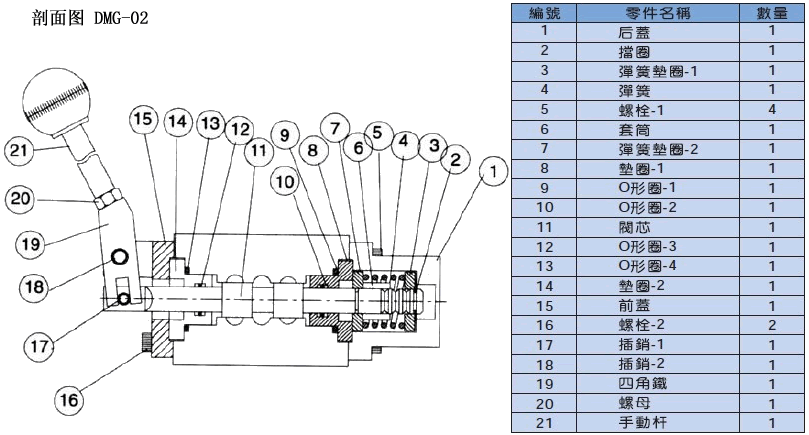 剖面图 DMG-02

21
20
19
18
17
16
15
14
13
12
11
10
9
8
7
6
5
4
3
2
1

| 編號 | 零件名稱 | 數量 |
|---|---|---|
| 1 | 后蓋 | 1 |
| 2 | 擋圈 | 1 |
| 3 | 彈簧墊圈-1 | 1 |
| 4 | 彈簧 | 1 |
| 5 | 螺栓-1 | 4 |
| 6 | 套筒 | 1 |
| 7 | 彈簧墊圈-2 | 1 |
| 8 | 墊圈-1 | 1 |
| 9 | O形圈-1 | 1 |
| 10 | O形圈-2 | 1 |
| 11 | 閥芯 | 1 |
| 12 | O形圈-3 | 1 |
| 13 | O形圈-4 | 1 |
| 14 | 墊圈-2 | 1 |
| 15 | 前蓋 | 1 |
| 16 | 螺栓-2 | 2 |
| 17 | 插銷-1 | 1 |
| 18 | 插銷-2 | 1 |
| 19 | 四角鐵 | 1 |
| 20 | 螺母 | 1 |
| 21 | 手動杆 | 1 |